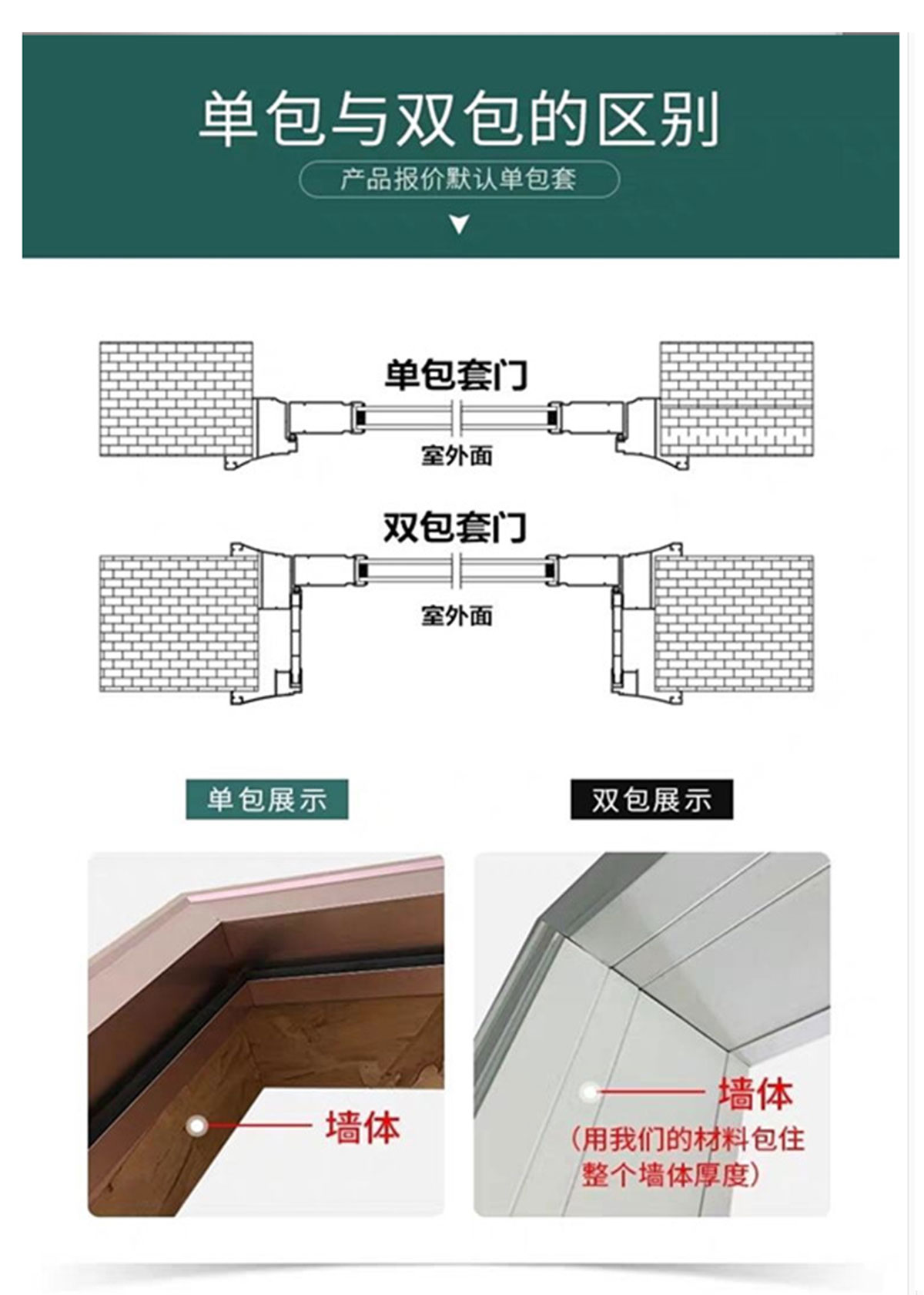 单包与双包的区别

产品报价默认单包套

单包套门

室外面

双包套门

室外面

单包展示

双包展示

墙体

墙体
（用我们的材料包住整个墙体厚度）