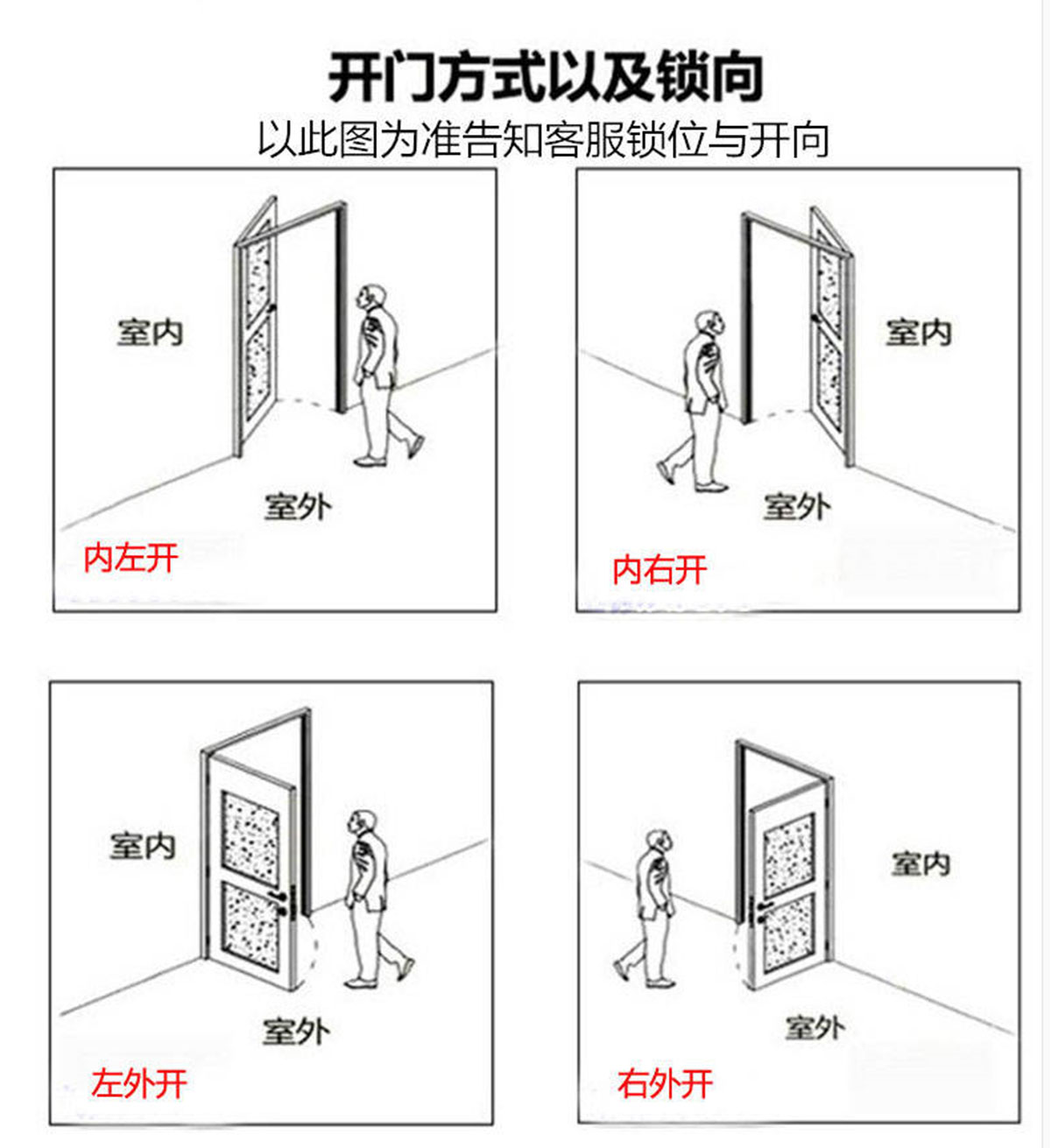 开门方式以及锁向

以此图为准告知客服锁位与开向

室内

室外

内左开

室内

室外

内右开

室内

室外

左外开

室内

室外

右外开